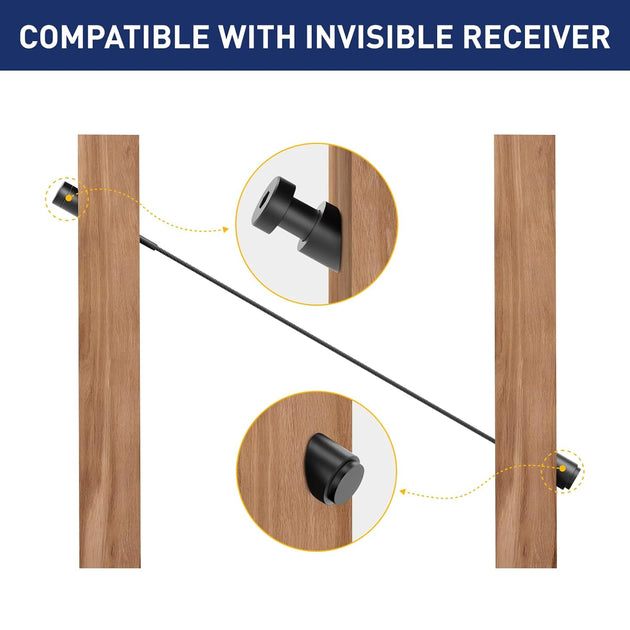 COMPATIBLE WITH INVISIBLE RECEIVER