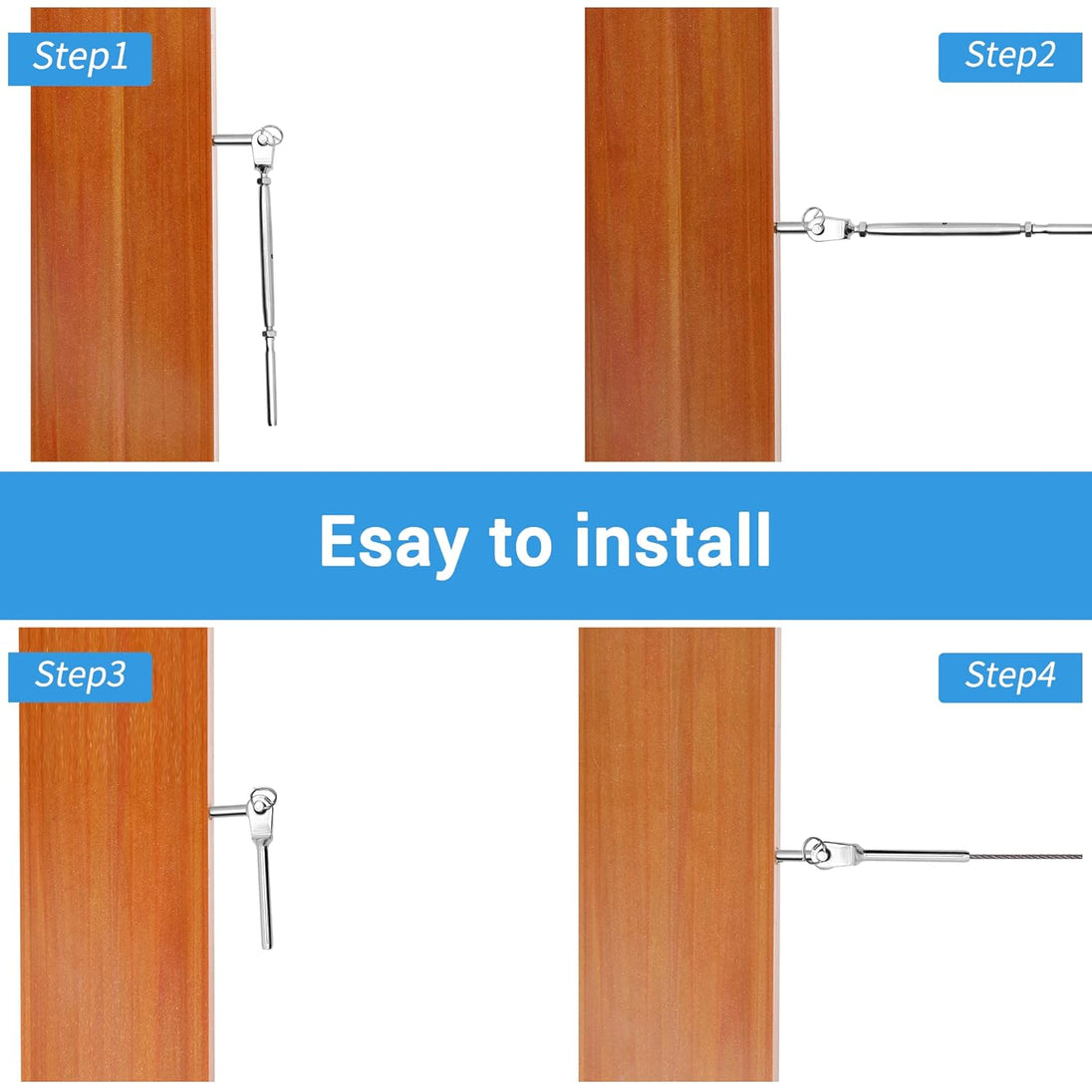 Step1

Step2

Esay to install

Step3

Step4