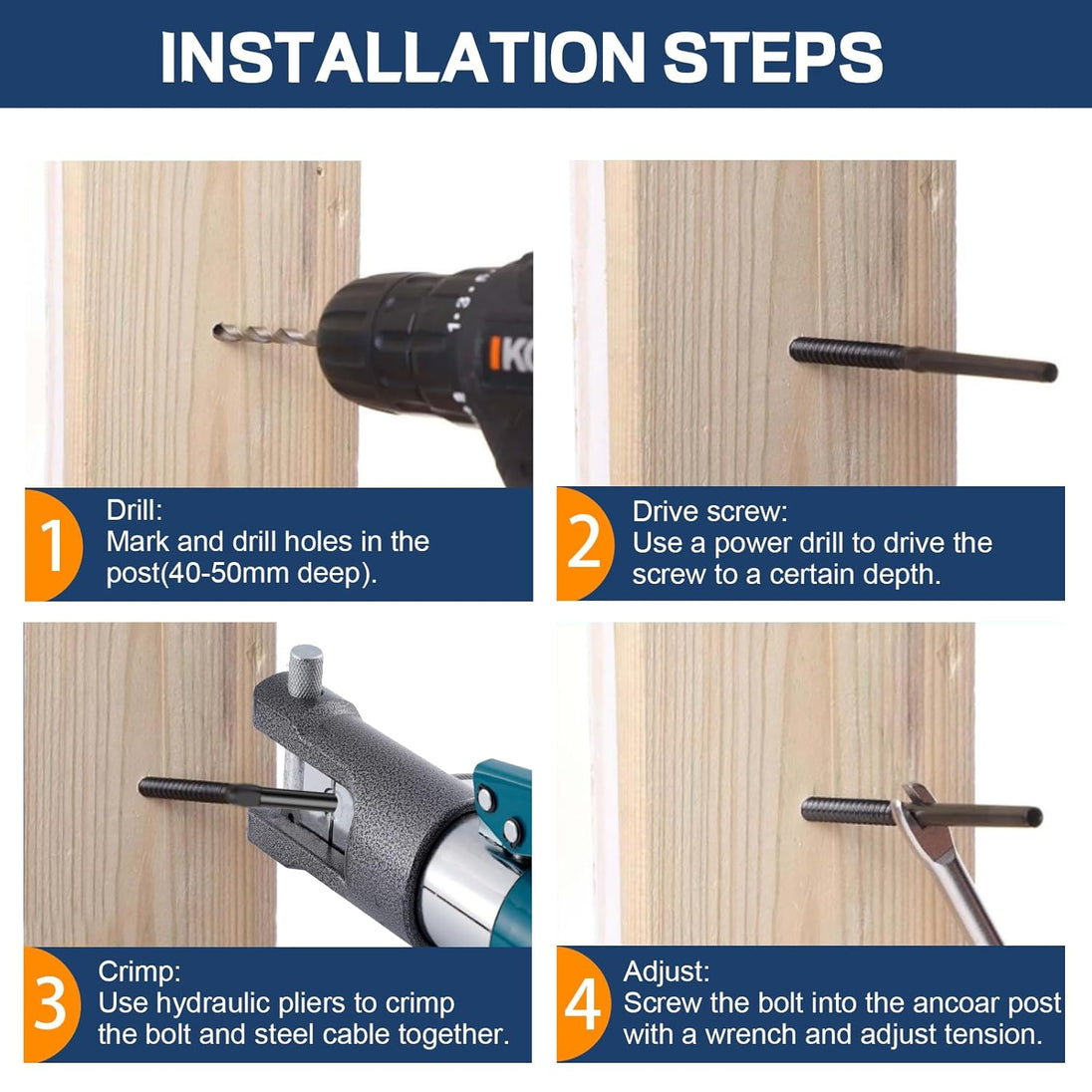 INSTALLATION STEPS

1 Drill:
Mark and drill holes in the post(40-50mm deep).

2 Drive screw:
Use a power drill to drive the screw to a certain depth.

3 Crimp:
Use hydraulic pliers to crimp the bolt and steel cable together.

4 Adjust:
Screw the bolt into the ancoar post with a wrench and adjust tension.