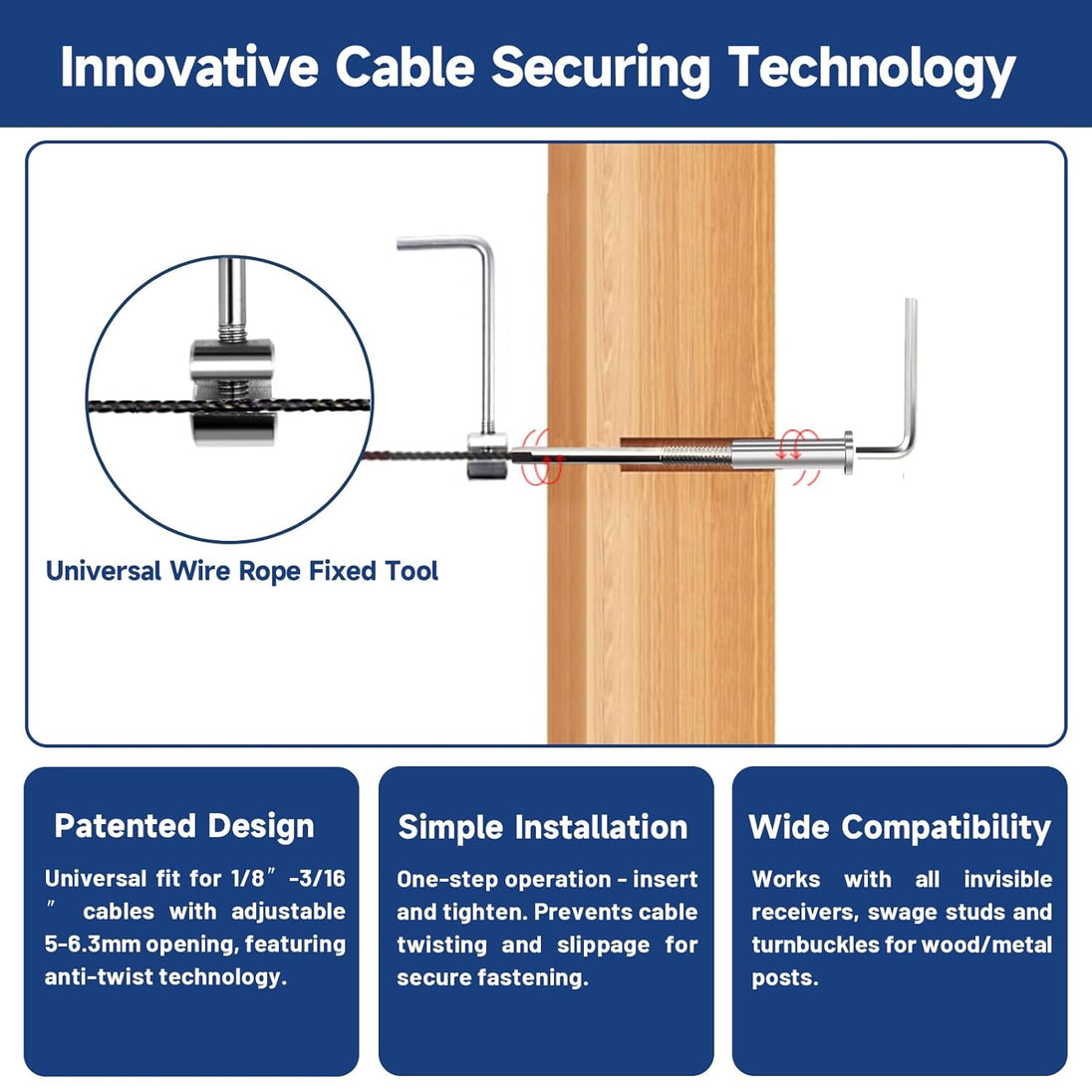 Innovative Cable Securing Technology

Universal Wire Rope Fixed Tool

Patented Design

Universal fit for 1/8″-3/16″ cables with adjustable 5-6.3mm opening, featuring anti-twist technology.

Simple Installation

One-step operation - insert and tighten. Prevents cable twisting and slippage for secure fastening.

Wide Compatibility

Works with all invisible receivers, swage studs and turnbuckles for wood/metal posts.