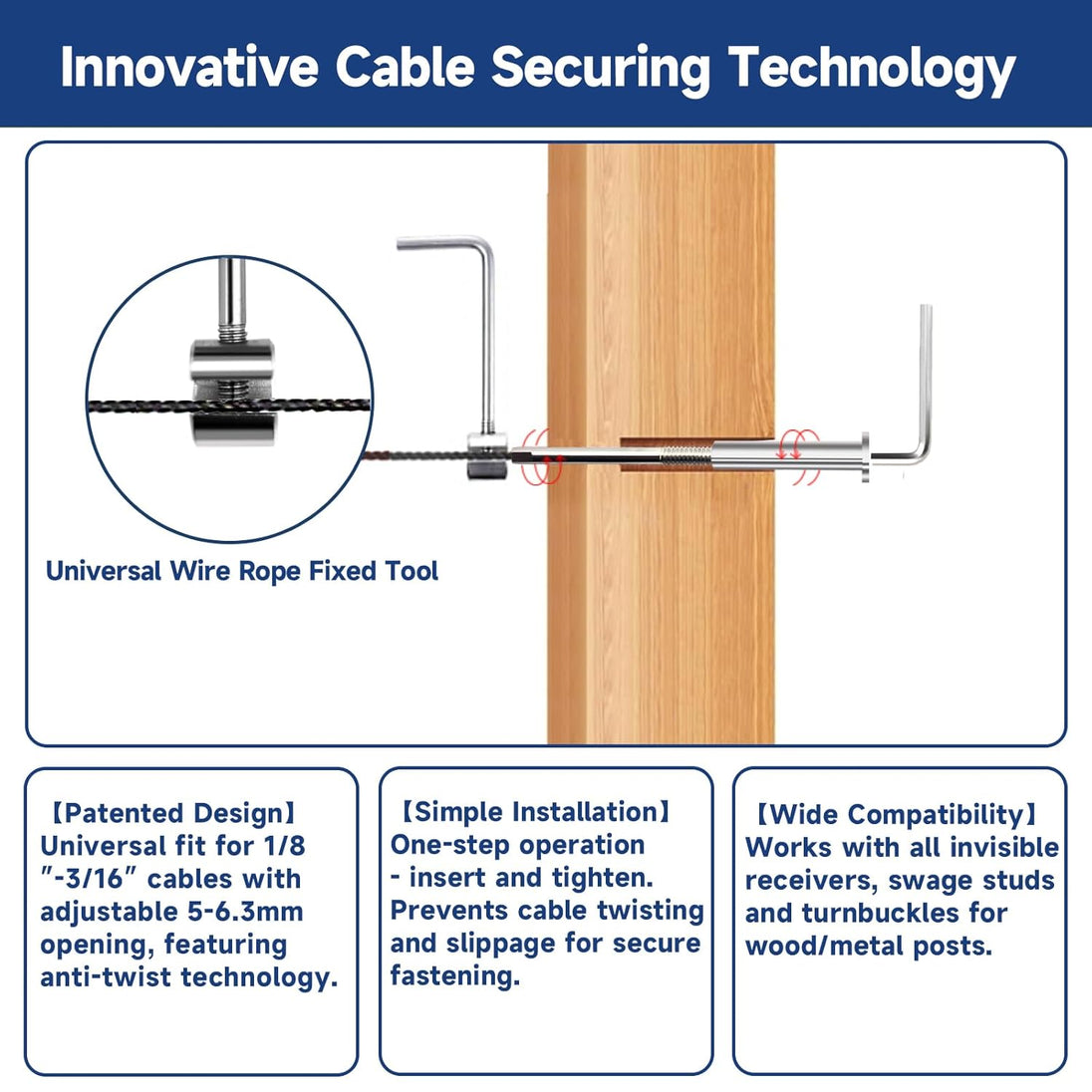 Innovative Cable Securing Technology

Universal Wire Rope Fixed Tool

【Patented Design】
Universal fit for 1/8″-3/16″ cables with adjustable 5-6.3mm opening, featuring anti-twist technology.

【Simple Installation】
One-step operation - insert and tighten. Prevents cable twisting and slippage for secure fastening.

【Wide Compatibility】
Works with all invisible receivers, swage studs and turnbuckles for wood/metal posts.