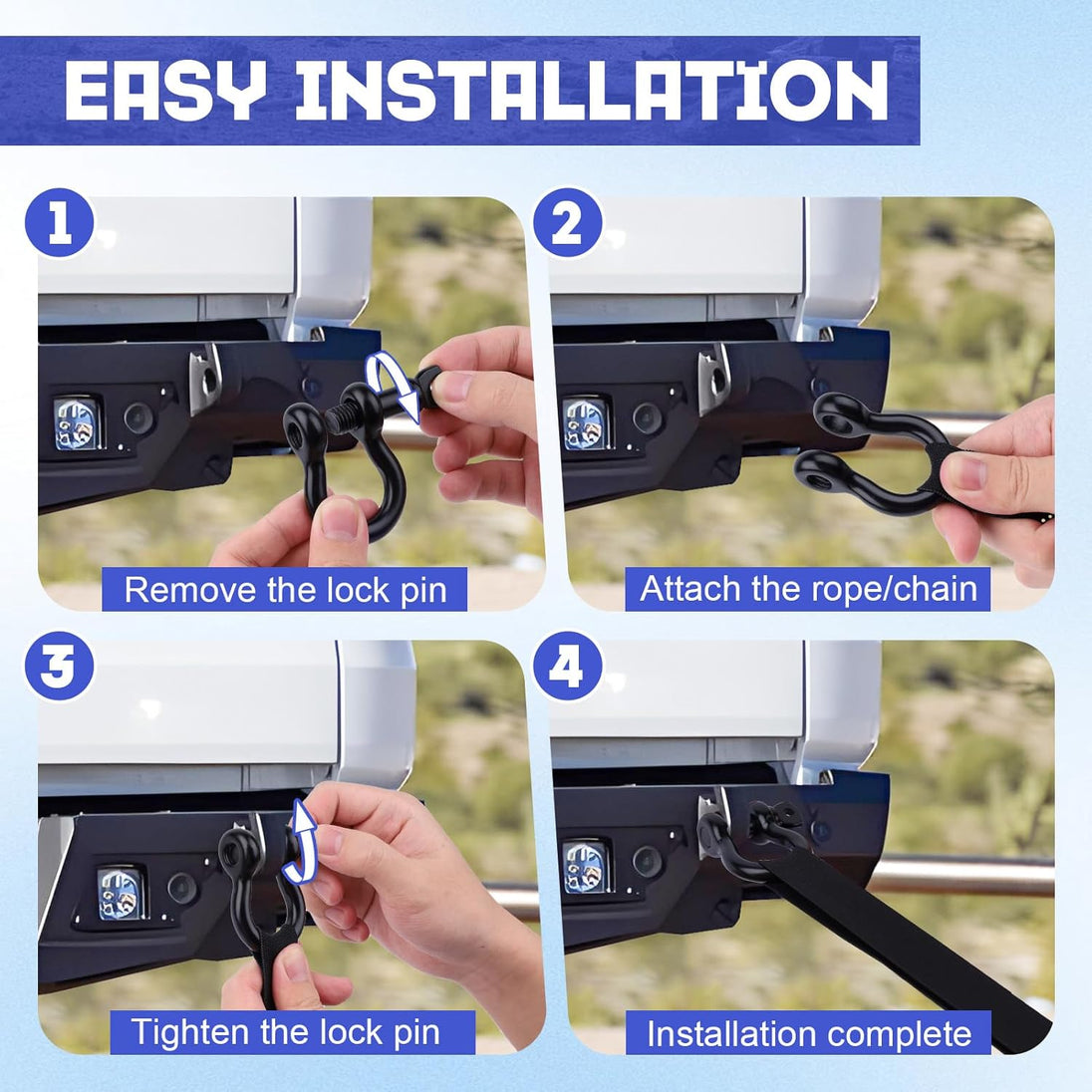 EASY INSTALLATION

1

Remove the lock pin

2

Attach the rope/chain

3

Tighten the lock pin

4

Installation complete