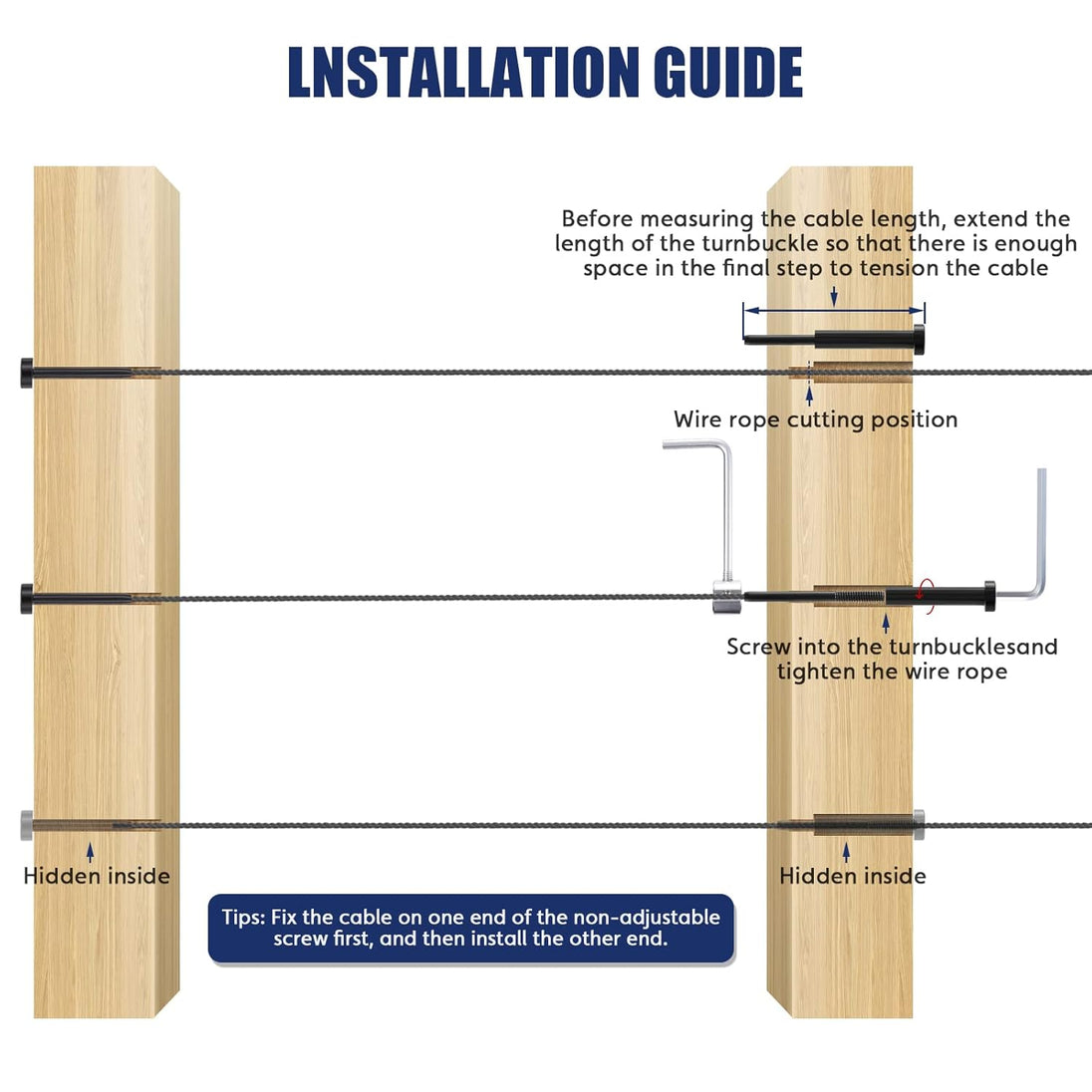 LNSTALLATION GUIDE

Before measuring the cable length, extend the length of the turnbuckle so that there is enough space in the final step to tension the cable

Wire rope cutting position

Screw into the turnbucklesand tighten the wire rope

Hidden inside

Hidden inside

Tips: Fix the cable on one end of the non-adjustable screw first, and then install the other end.