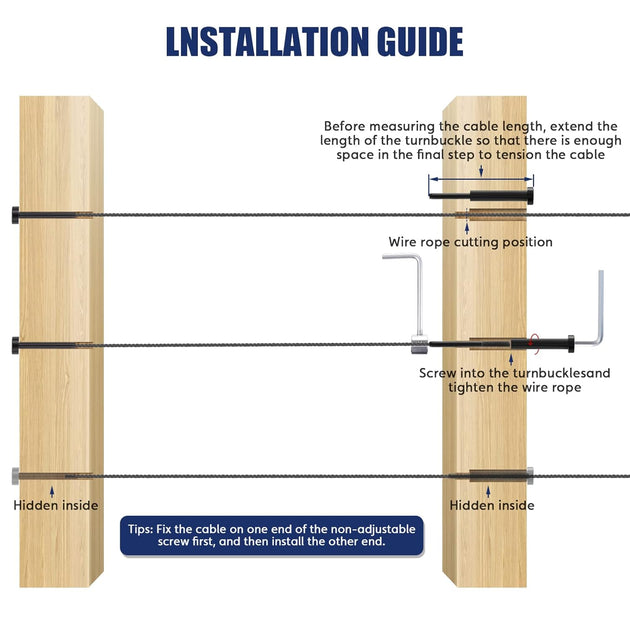 LNSTALLATION GUIDE

Before measuring the cable length, extend the length of the turnbuckle so that there is enough space in the final step to tension the cable

Wire rope cutting position

Screw into the turnbucklesand tighten the wire rope

Hidden inside

Hidden inside

Tips: Fix the cable on one end of the non-adjustable screw first, and then install the other end.