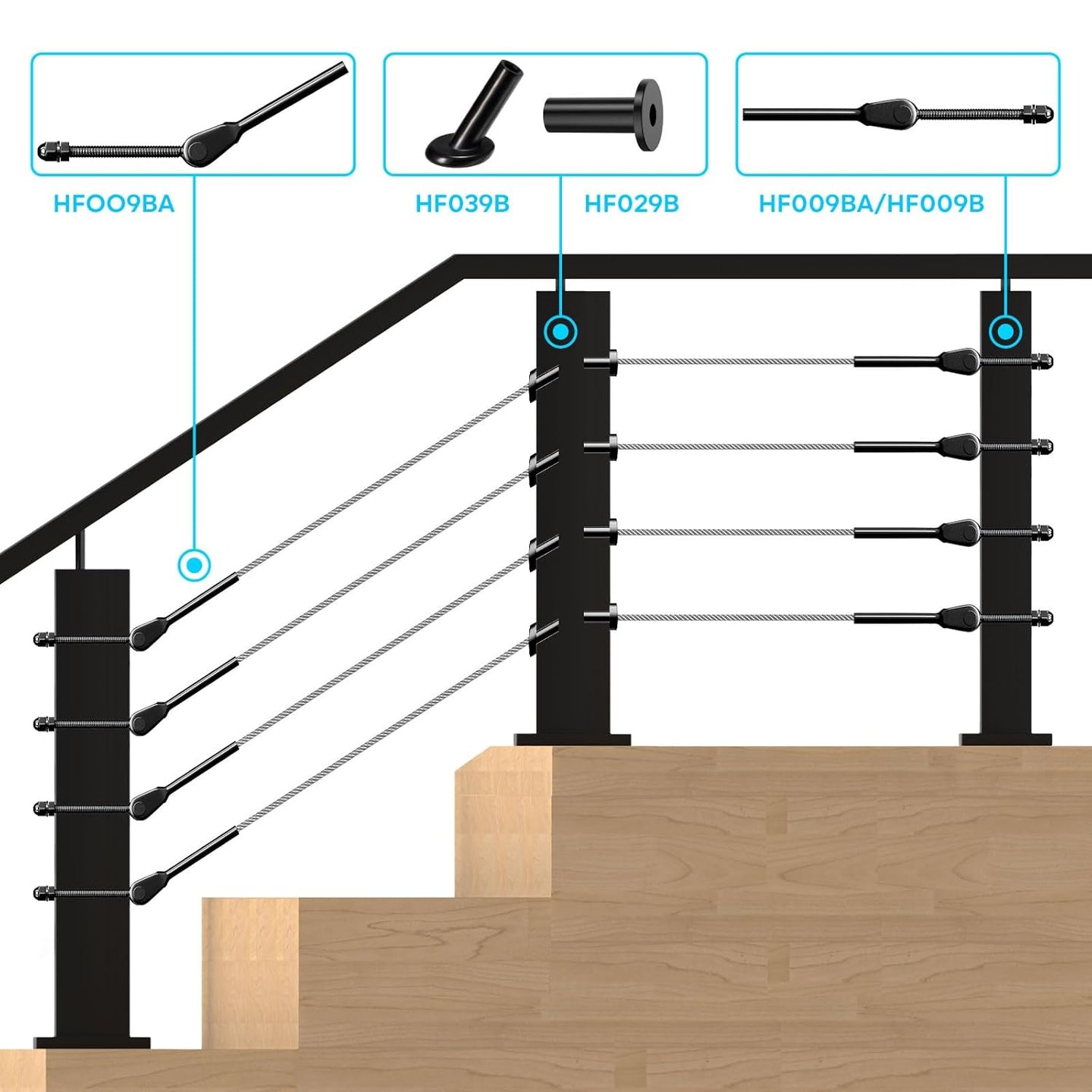 HFOO9BA

HF039B

HF029B

HF009BA/HF009B