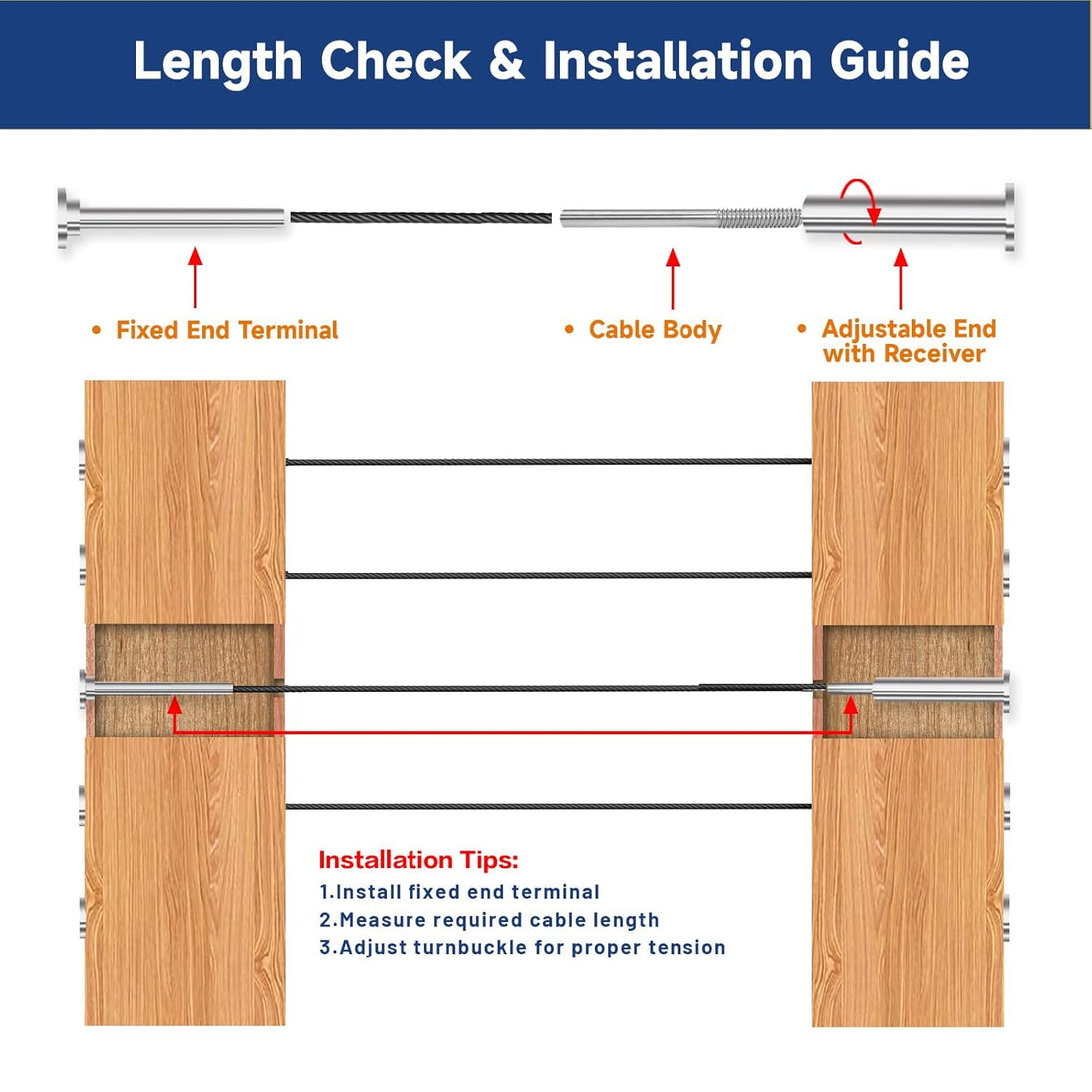 Length Check & Installation Guide

• Fixed End Terminal

• Cable Body

• Adjustable End with Receiver

Installation Tips:
1.Install fixed end terminal
2.Measure required cable length
3.Adjust turnbuckle for proper tension