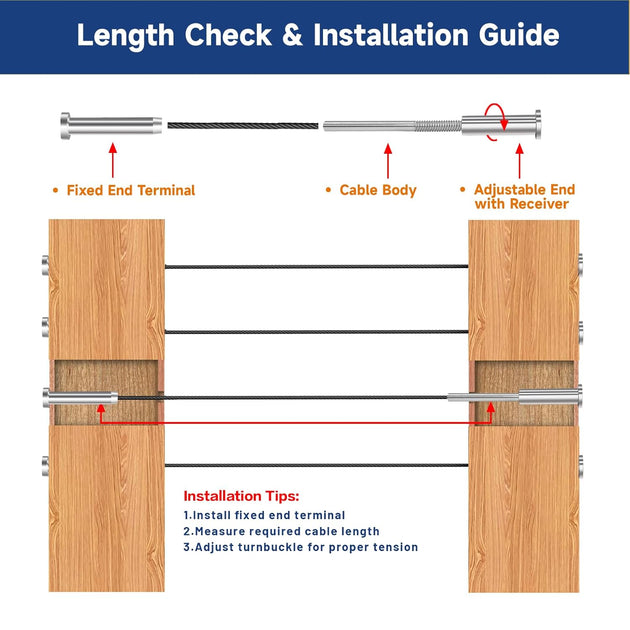 Length Check & Installation Guide

• Fixed End Terminal

• Cable Body

• Adjustable End with Receiver

Installation Tips:
1.Install fixed end terminal
2.Measure required cable length
3.Adjust turnbuckle for proper tension