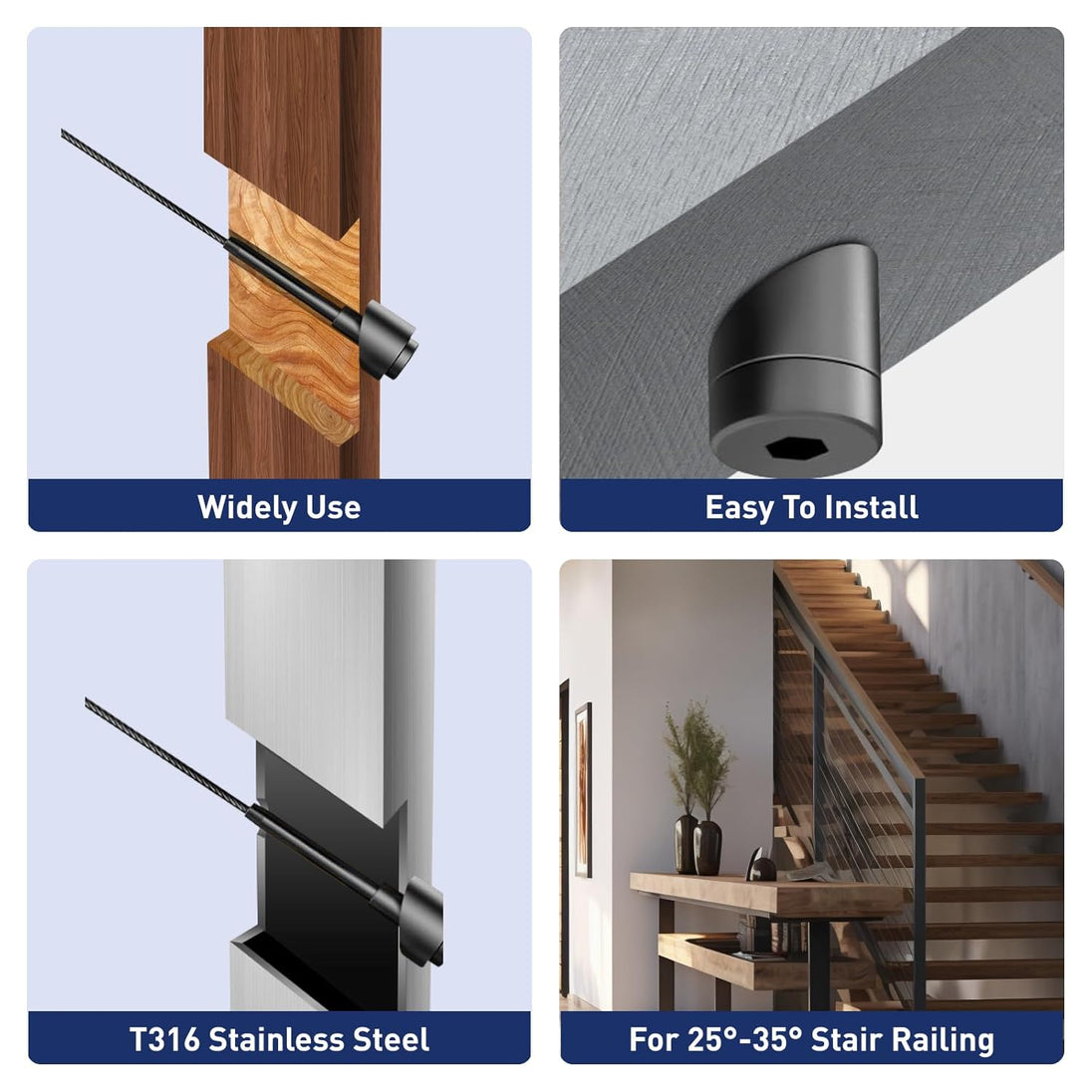 Widely Use

Easy To Install

T316 Stainless Steel

For 25°-35° Stair Railing