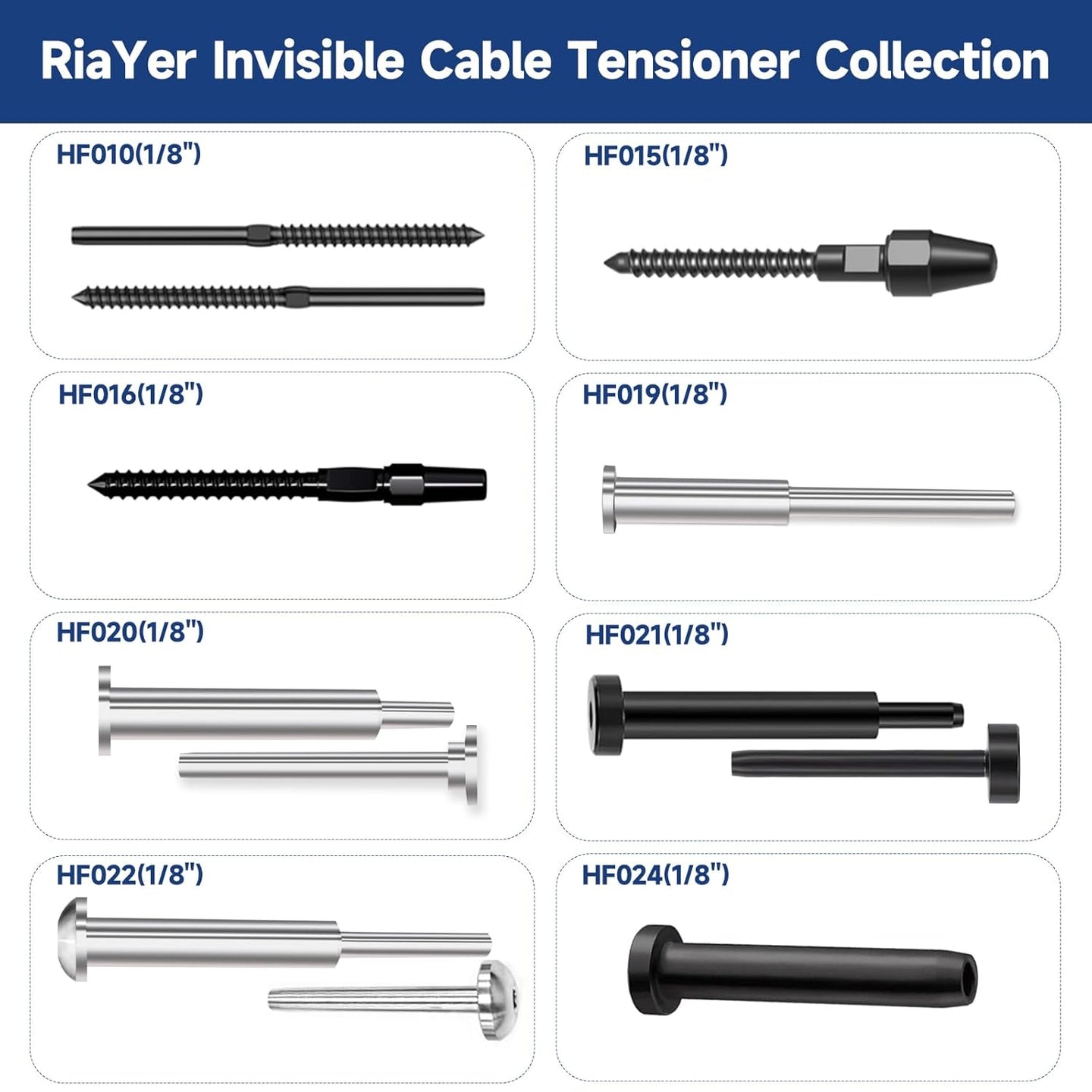 RiaYer Invisible Cable Tensioner Collection

HF010(1/8")

HF015(1/8")

HF016(1/8")

HF019(1/8")

HF020(1/8")

HF021(1/8")

HF022(1/8")

HF024(1/8")