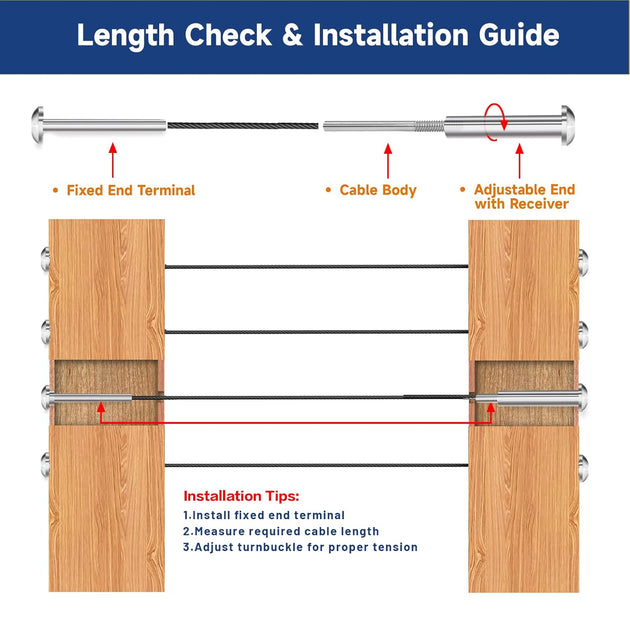 Length Check & Installation Guide

• Fixed End Terminal

• Cable Body

• Adjustable End with Receiver

Installation Tips:
1.Install fixed end terminal
2.Measure required cable length
3.Adjust turnbuckle for proper tension