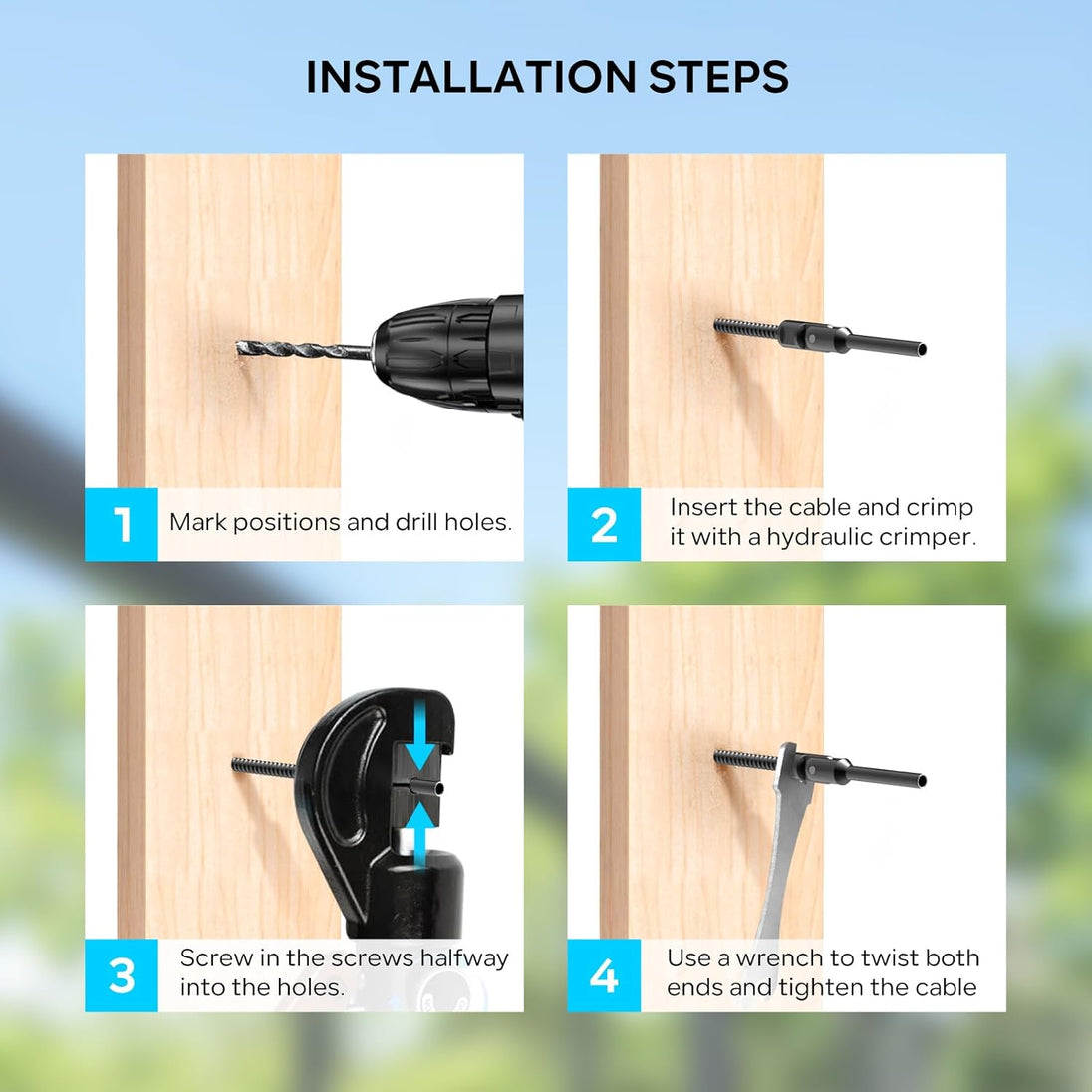 INSTALLATION STEPS

1 Mark positions and drill holes.

2 Insert the cable and crimp it with a hydraulic crimper.

3 Screw in the screws halfway into the holes.

4 Use a wrench to twist both ends and tighten the cable