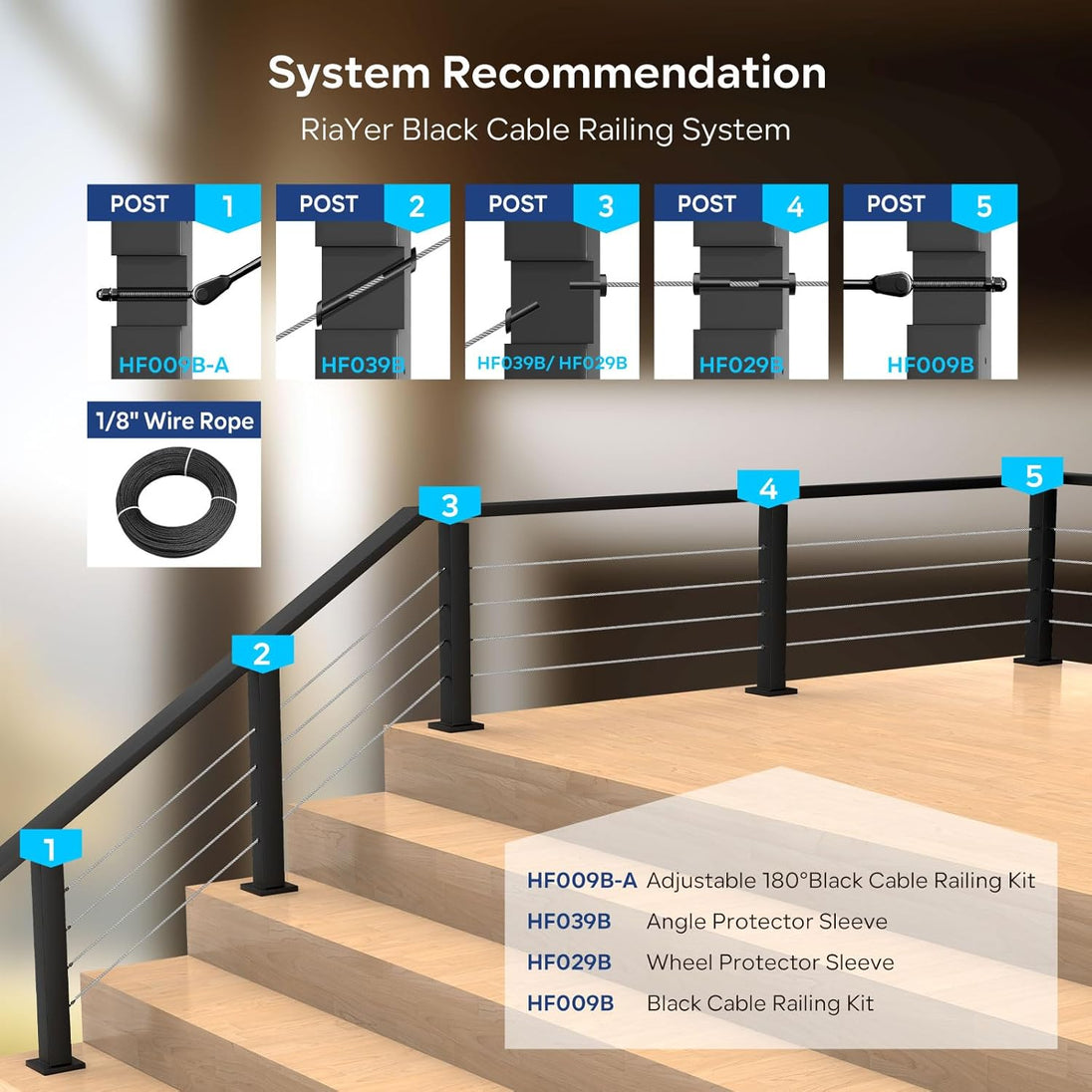 System Recommendation

RiaYer Black Cable Railing System

POST 1
HF009B-A

POST 2
HF039B

POST 3
HF039B/ HF029B

POST 4
HF029B

POST 5
HF009B

1/8" Wire Rope

3

4

5

2

1

HF009B-A Adjustable 180°Black Cable Railing Kit
HF039B Angle Protector Sleeve
HF029B Wheel Protector Sleeve
HF009B Black Cable Railing Kit