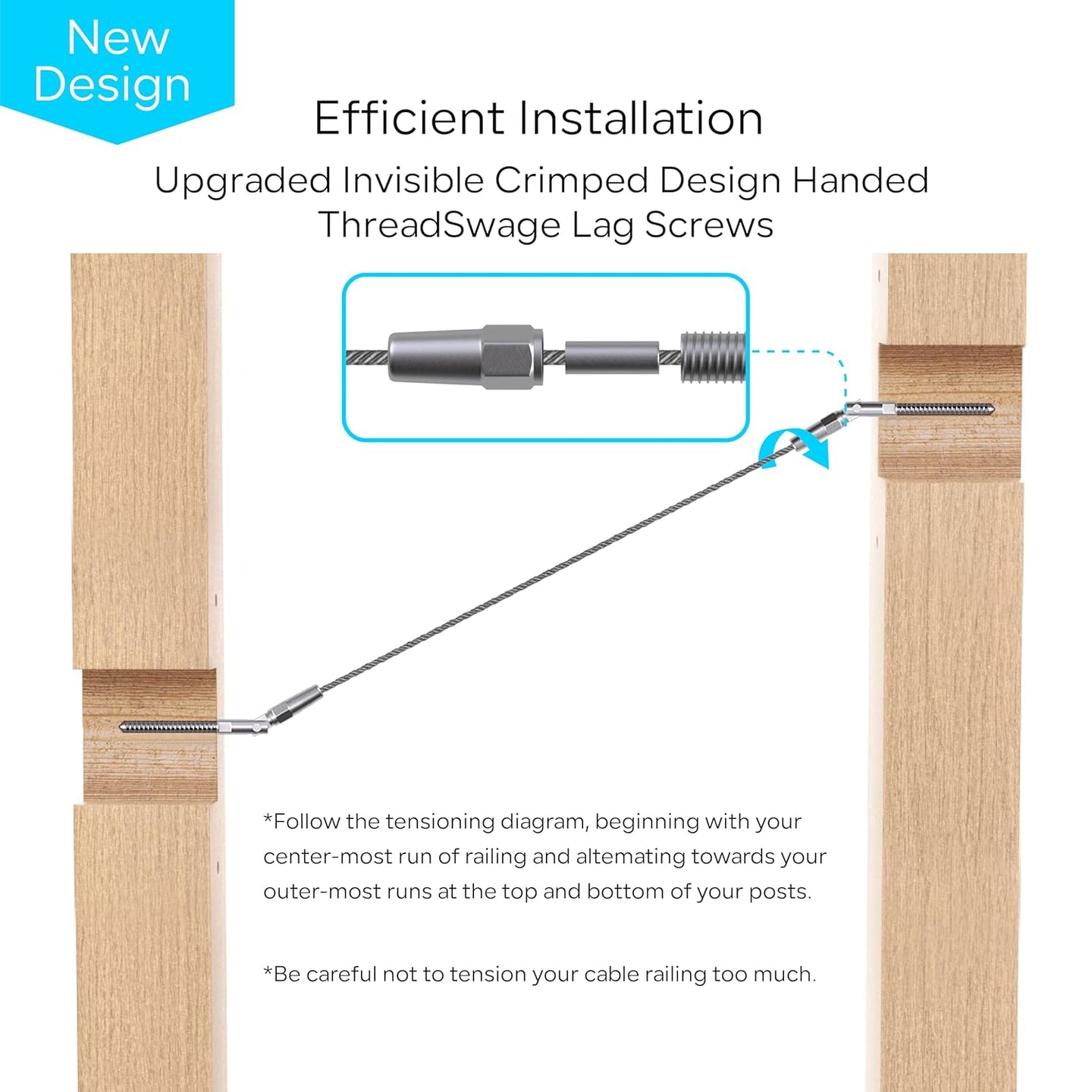 New Design

Efficient Installation

Upgraded Invisible Crimped Design Handed ThreadSwage Lag Screws

*Follow the tensioning diagram, beginning with your center-most run of railing and altemating towards your outer-most runs at the top and bottom of your posts.

*Be careful not to tension your cable railing too much.