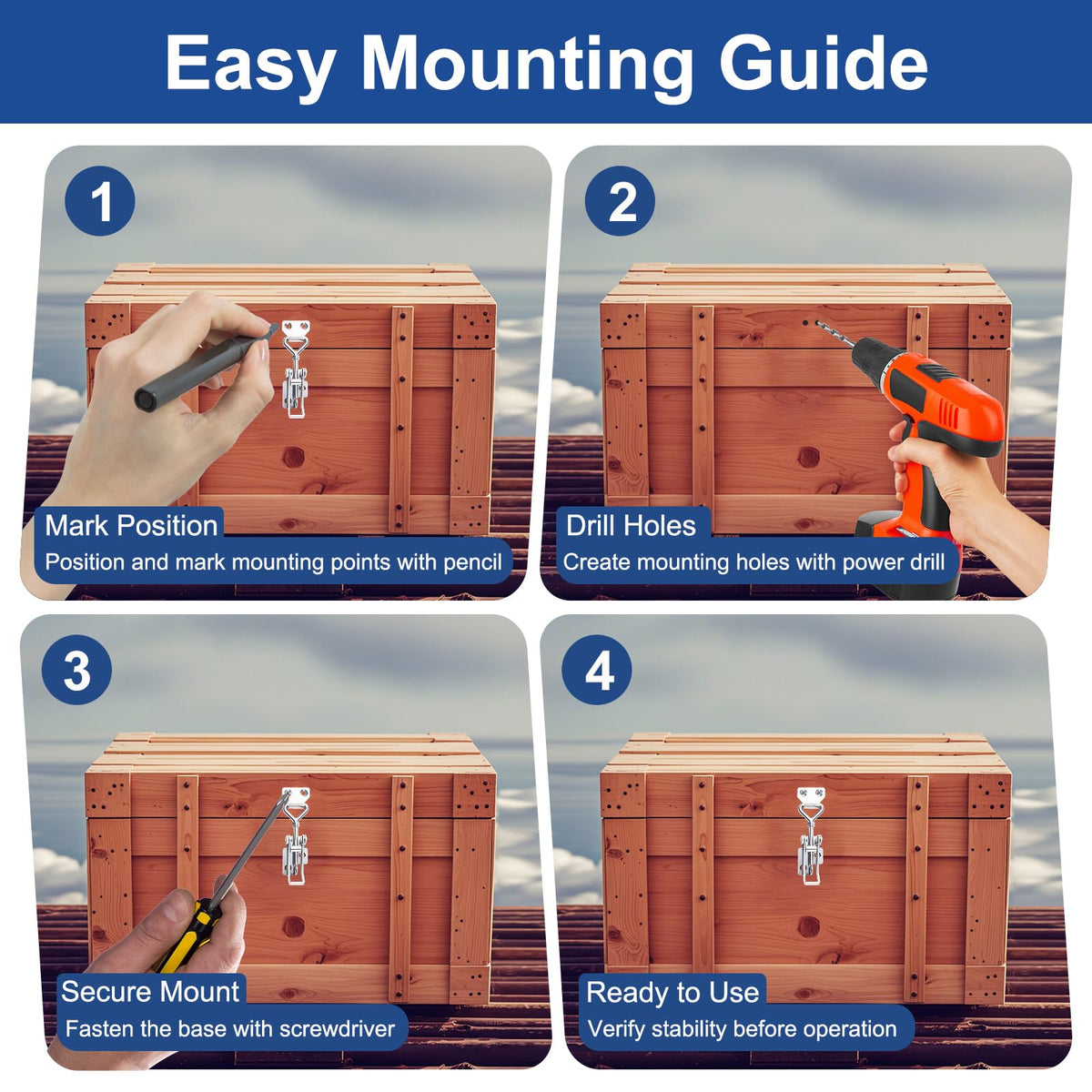 Easy Mounting Guide

1

Mark Position

Position and mark mounting points with pencil

2

Drill Holes

Create mounting holes with power drill

3

Secure Mount

Fasten the base with screwdriver

4

Ready to Use

Verify stability before operation