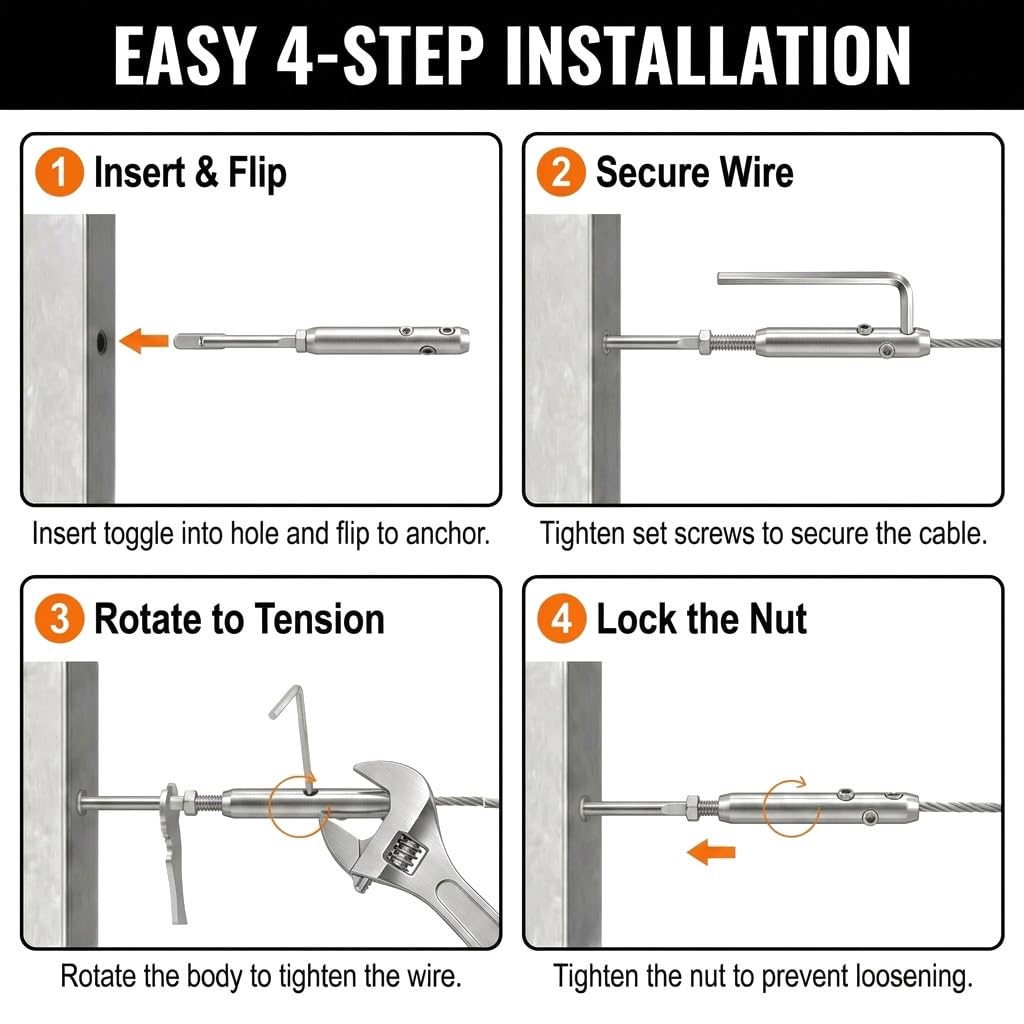 EASY 4-STEP INSTALLATION

1 Insert & Flip

Insert toggle into hole and flip to anchor.

2 Secure Wire

Tighten set screws to secure the cable.

3 Rotate to Tension

Rotate the body to tighten the wire.

4 Lock the Nut

Tighten the nut to prevent loosening.