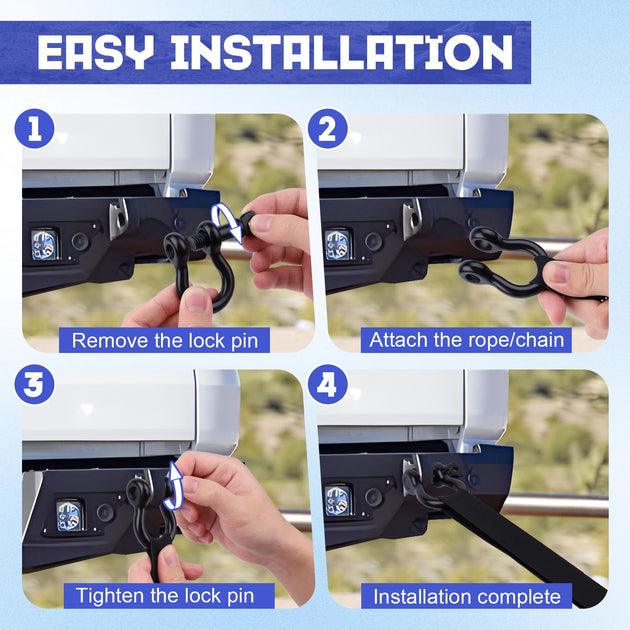 EASY INSTALLATION

1

Remove the lock pin

2

Attach the rope/chain

3

Tighten the lock pin

4

Installation complete