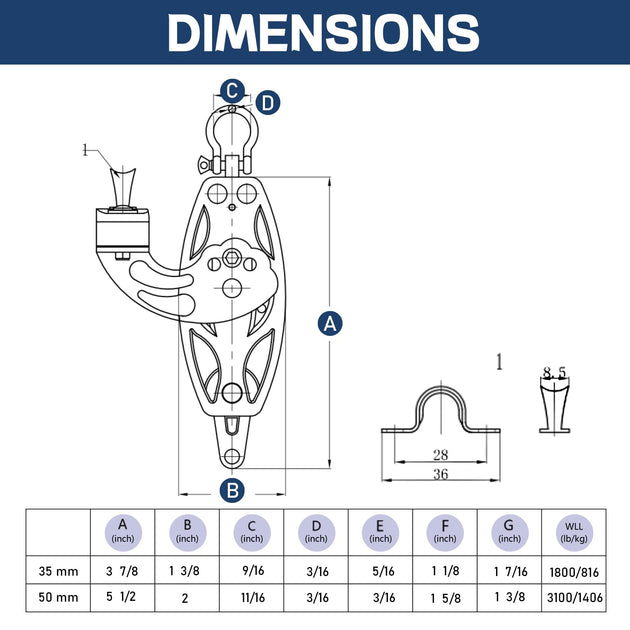 DIMENSIONS

C
D
1
A
B
1
8.5
28
36

| | A (inch) | B (inch) | C (inch) | D (inch) | E (inch) | F (inch) | G (inch) | WLL (lb/kg) |
|---|---|---|---|---|---|---|---|---|
| 35 mm | 3 7/8 | 1 3/8 | 9/16 | 3/16 | 5/16 | 1 1/8 | 1 7/16 | 1800/816 |
| 50 mm | 5 1/2 | 2 | 11/16 | 3/16 | 3/16 | 1 5/8 | 1 3/8 | 3100/1406 |