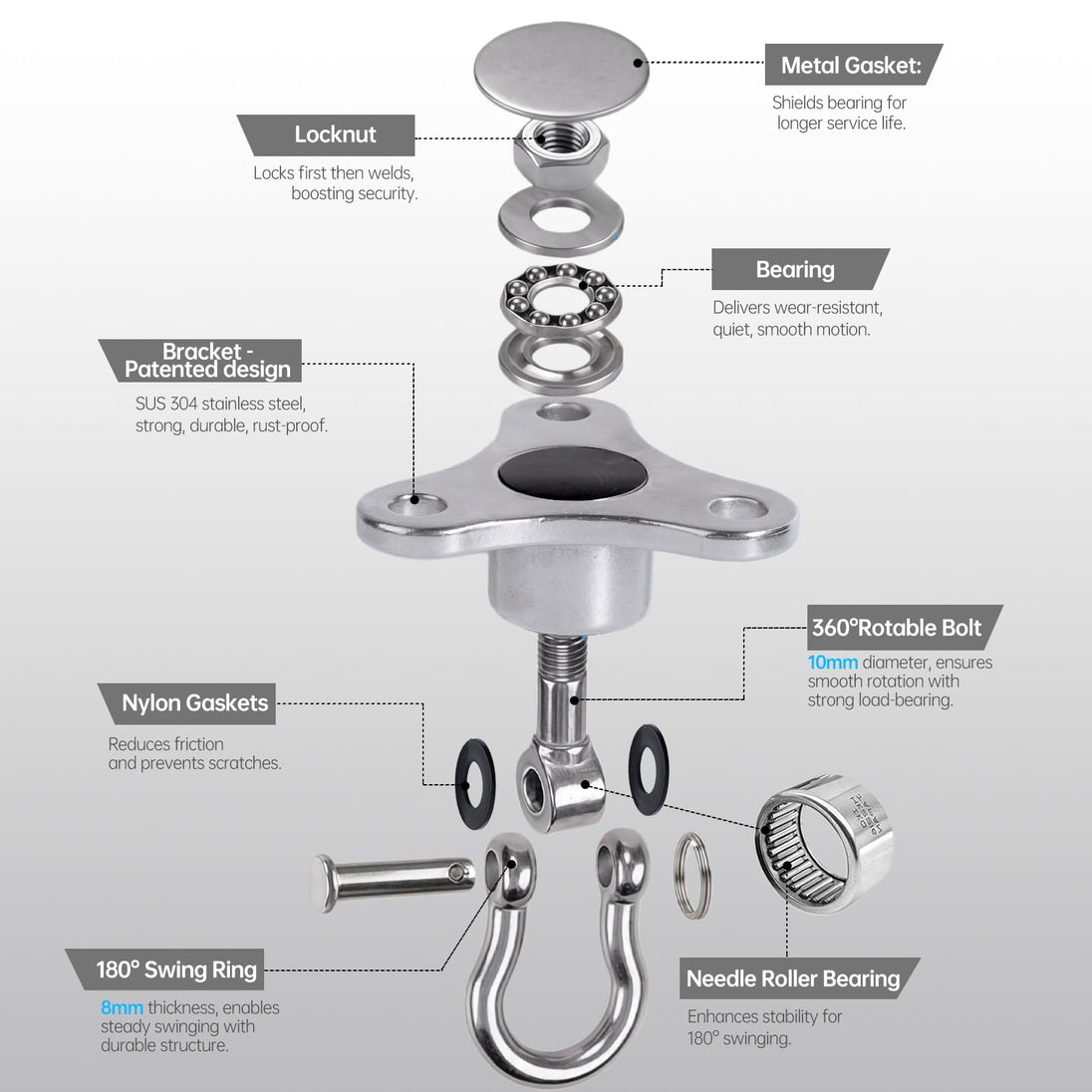 Metal Gasket:
Shields bearing for longer service life.

Locknut
Locks first then welds, boosting security.

Bearing
Delivers wear-resistant, quiet, smooth motion.

Bracket - Patented design
SUS 304 stainless steel, strong, durable, rust-proof.

360°Rotable Bolt
10mm diameter, ensures smooth rotation with strong load-bearing.

Nylon Gaskets
Reduces friction and prevents scratches.

180° Swing Ring
8mm thickness, enables steady swinging with durable structure.

Needle Roller Bearing
Enhances stability for 180° swinging.