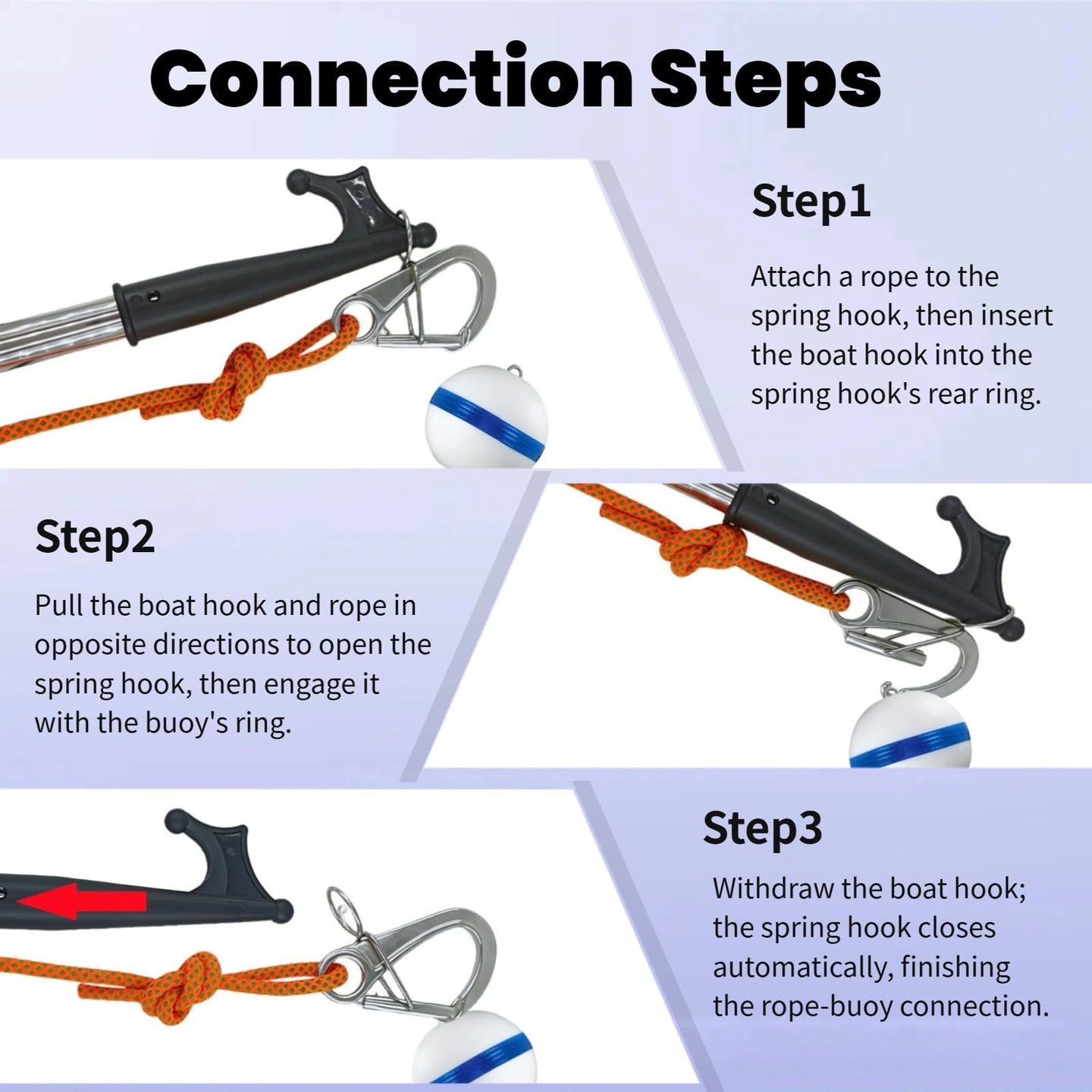 Connection Steps

Step1

Attach a rope to the spring hook, then insert the boat hook into the spring hook's rear ring.

Step2

Pull the boat hook and rope in opposite directions to open the spring hook, then engage it with the buoy's ring.

Step3

Withdraw the boat hook; the spring hook closes automatically, finishing the rope-buoy connection.